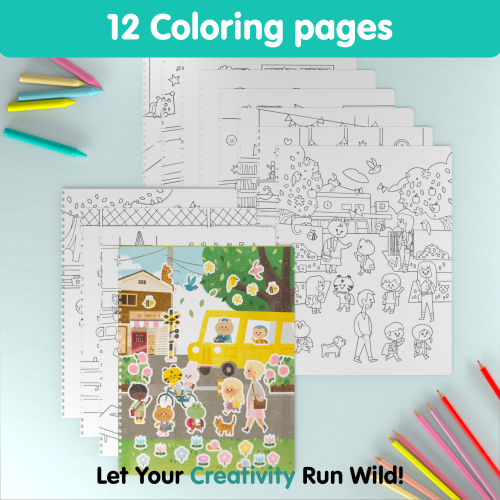 12 Coloring pages

Let Your Creativity Run Wild!