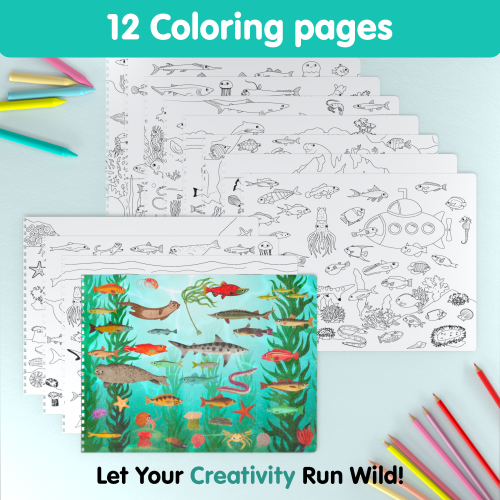 12 Coloring pages

Let Your Creativity Run Wild!