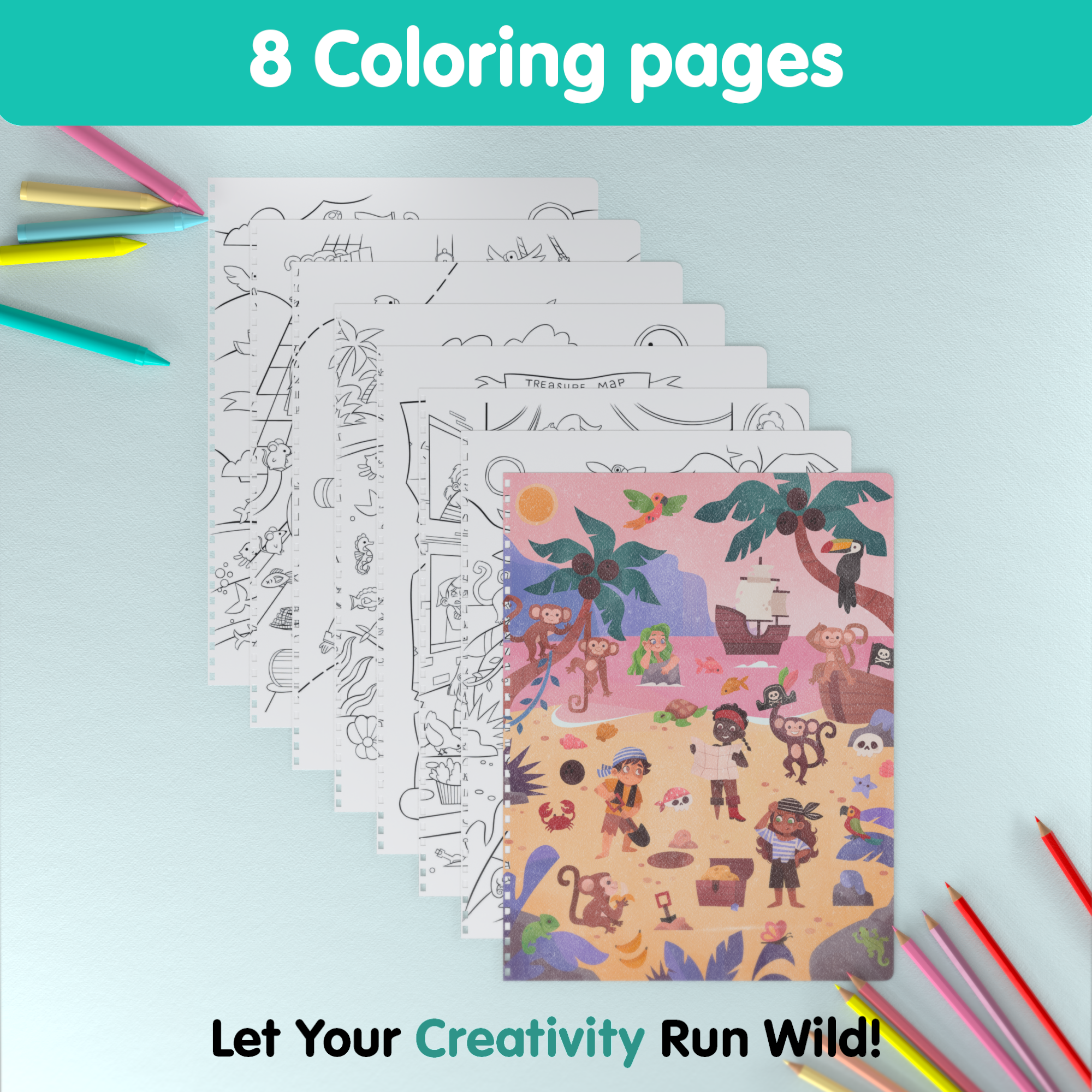 8 Coloring pages

TREASURE MAP

Let Your Creativity Run Wild!