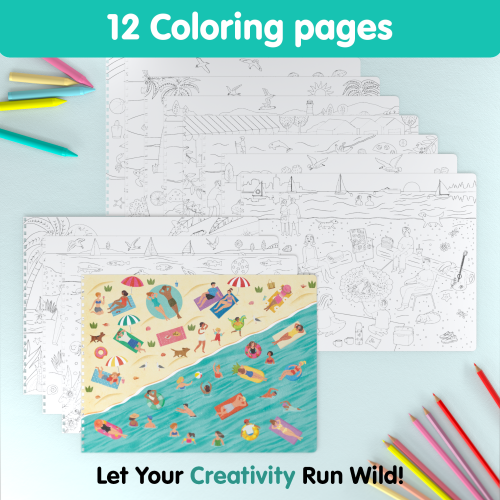 12 Coloring pages

Let Your Creativity Run Wild!